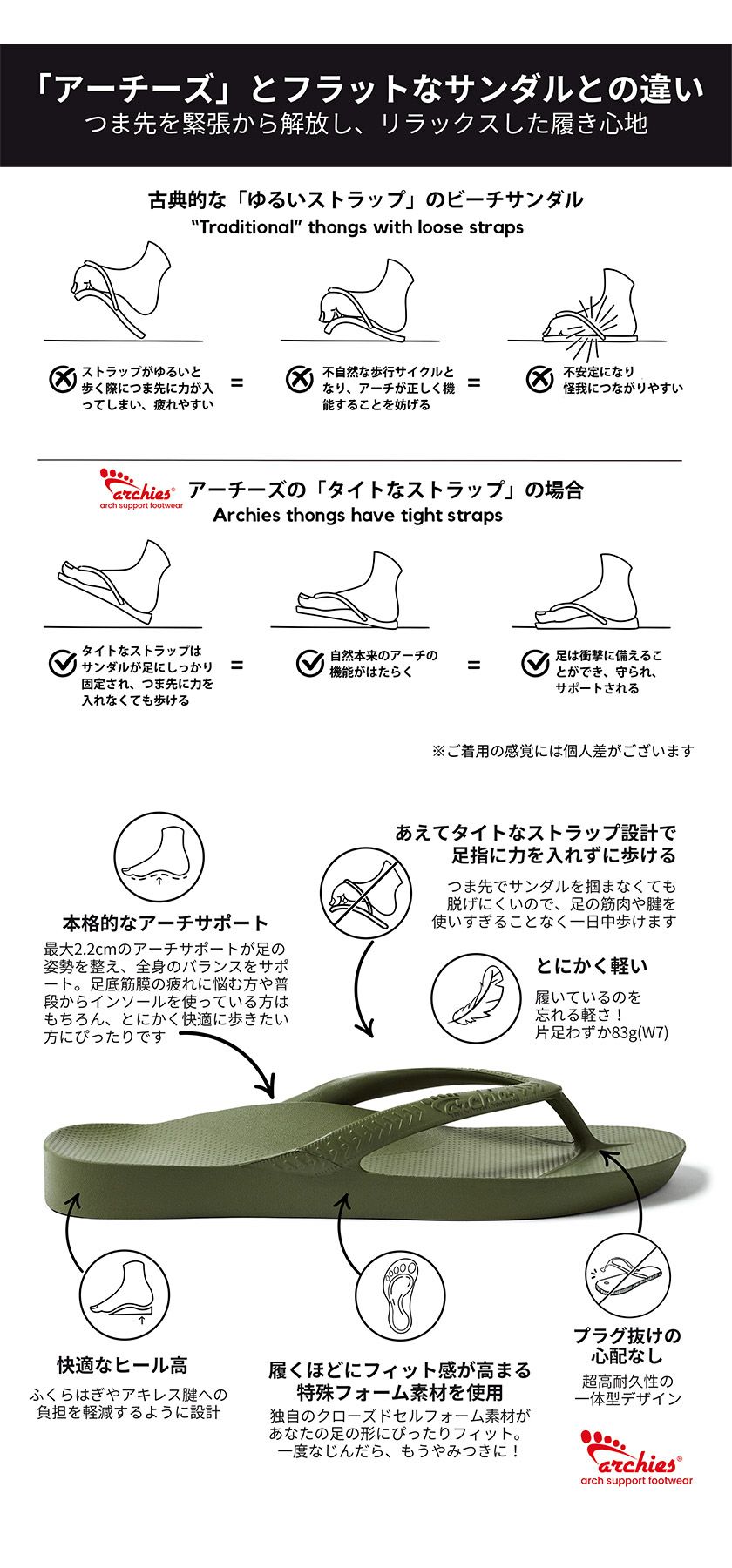 「アーチーズ」とフラットなサンダルとの違い
つま先を緊張から解放し、リラックスした履き心地

古典的な「ゆるいストラップ」のビーチサンダル
"Traditional" thongs with loose straps

ストラップがゆるいと歩く際につま先に力が入ってしまい、疲れやすい = 不自然な歩行サイクルとなり、アーチが正しく機能することを妨げる = 不安定になり怪我につながりやすい

archies® arch support footwear
アーチーズの「タイトなストラップ」の場合
Archies thongs have tight straps

タイトなストラップはサンダルが足にしっかり固定され、つま先に力を入れなくても歩ける = 自然本来のアーチの機能がはたらく = 足は衝撃に備えることができ、守られ、サポートされる

※ご着用の感覚には個人差がございます

本格的なアーチサポート
最大2.2cmのアーチサポートが足の姿勢を整え、全身のバランスをサポート。足底筋膜の疲れに悩む方や普段からインソールを使っている方はもちろん、とにかく快適に歩きたい方にぴったりです

あえてタイトなストラップ設計で足指に力を入れずに歩ける
つま先でサンダルを掴まなくても脱げにくいので、足の筋肉や腱を使いすぎることなく一日中歩けます

とにかく軽い
履いているのを忘れる軽さ！
片足わずか83g(W7)

archies

快適なヒール高
ふくらはぎやアキレス腱への負担を軽減するように設計

履くほどにフィット感が高まる特殊フォーム素材を使用
独自のクローズドセルフォーム素材があなたの足の形にぴったりフィット。一度なじんだら、もうやみつきに！

プラグ抜けの心配なし
超高耐久性の一体型デザイン

archies® arch support footwear