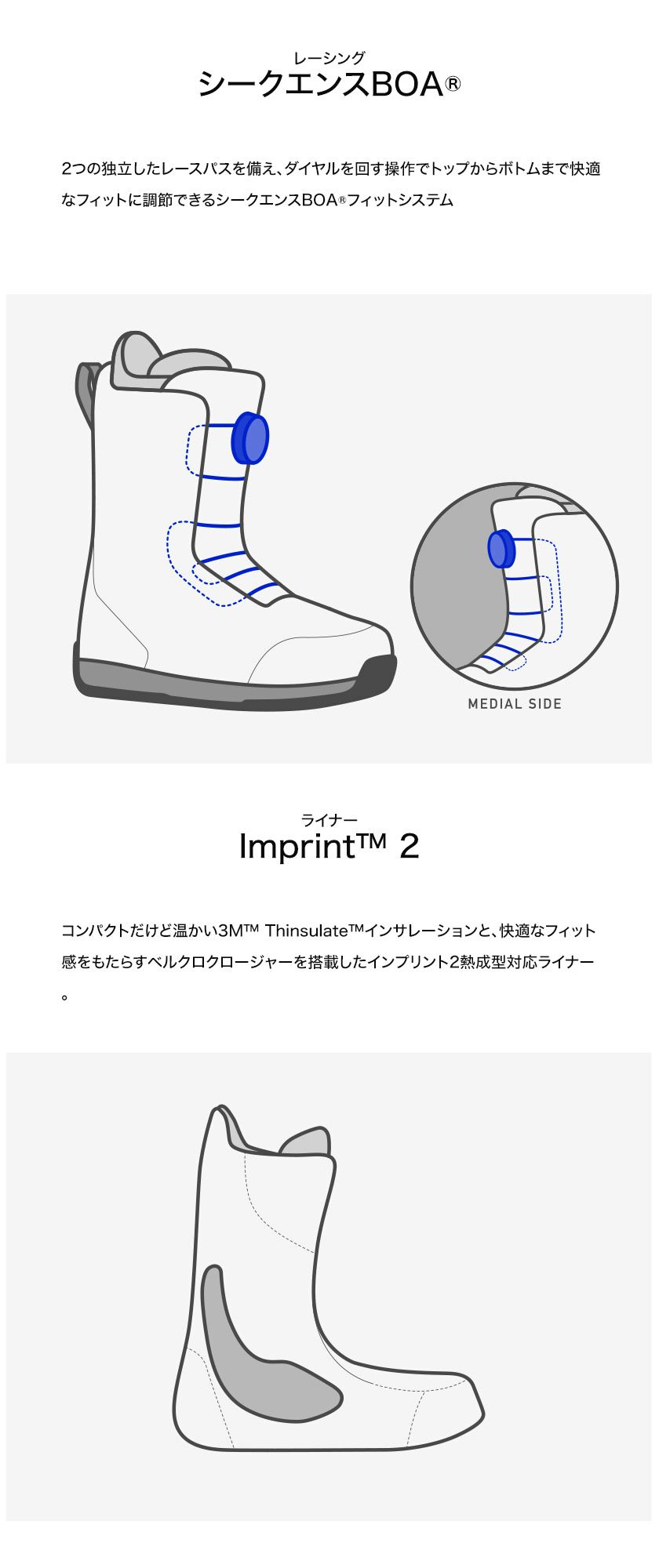 レーシング
シークエンスBOA®

2つの独立したレースパスを備え、ダイヤルを回す操作でトップからボトムまで快適なフィットに調節できるシークエンスBOA®フィットシステム

MEDIAL SIDE

ライナー
Imprint™ 2

コンパクトだけど温かい3M™ Thinsulate™インサレーションと、快適なフィット感をもたらすベルクロクロージャーを搭載したインプリント2熱成型対応ライナー。