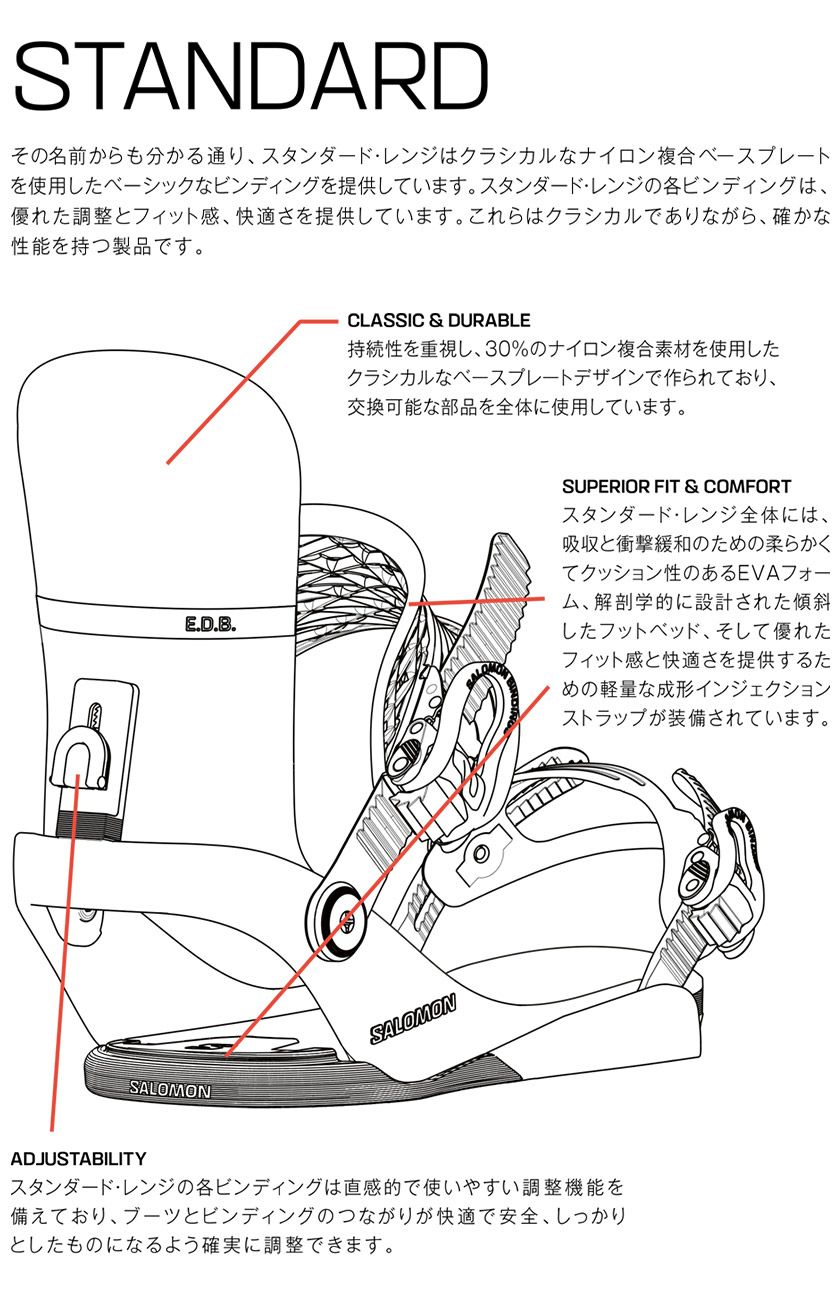 STANDARD

その名前からも分かる通り、スタンダード・レンジはクラシカルなナイロン複合ベースプレートを使用したベーシックなビンディングを提供しています。スタンダード・レンジの各ビンディングは、優れた調整とフィット感、快適さを提供しています。これらはクラシカルでありながら、確かな性能を持つ製品です。

CLASSIC & DURABLE
持続性を重視し、30%のナイロン複合素材を使用したクラシカルなベースプレートデザインで作られており、交換可能な部品を全体に使用しています。

SUPERIOR FIT & COMFORT
スタンダード・レンジ全体には、吸収と衝撃緩和のための柔らかくてクッション性のあるEVAフォーム、解剖学的に設計された傾斜したフットベッド、そして優れたフィット感と快適さを提供するための軽量な成形インジェクションストラップが装備されています。

E.D.B.

SALOMON BINDINGS

SALOMON

SALOMON

ADJUSTABILITY
スタンダード・レンジの各ビンディングは直感的で使いやすい調整機能を備えており、ブーツとビンディングのつながりが快適で安全、しっかりとしたものになるよう確実に調整できます。