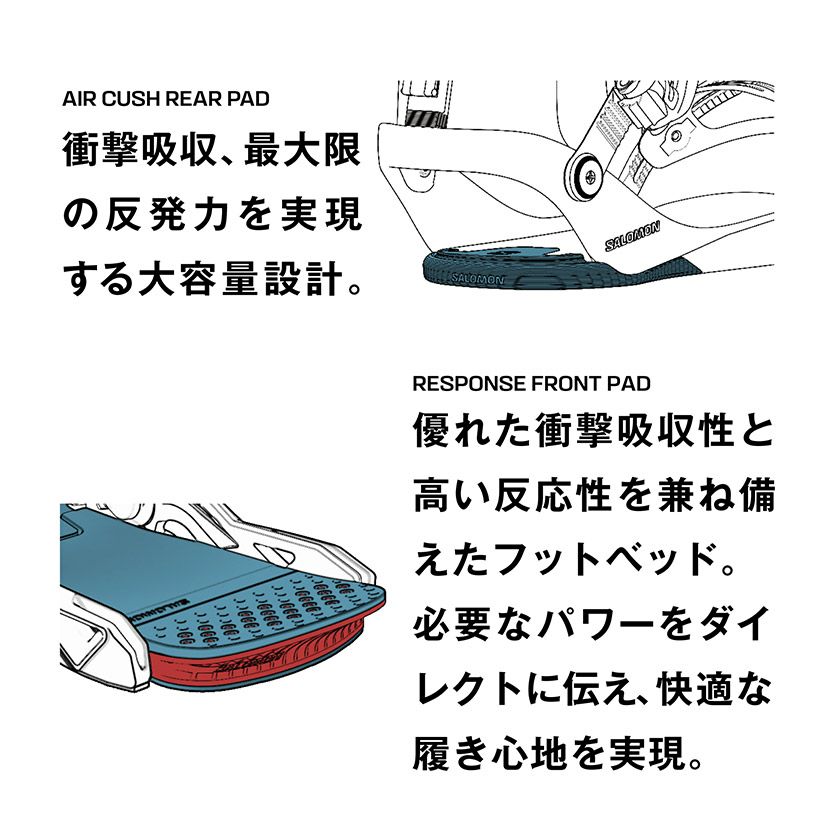 AIR CUSH REAR PAD
衝撃吸収、最大限の反発力を実現する大容量設計。

SALOMON

SALOMON

RESPONSE FRONT PAD
優れた衝撃吸収性と高い反応性を兼ね備えたフットベッド。必要なパワーをダイレクトに伝え、快適な履き心地を実現。