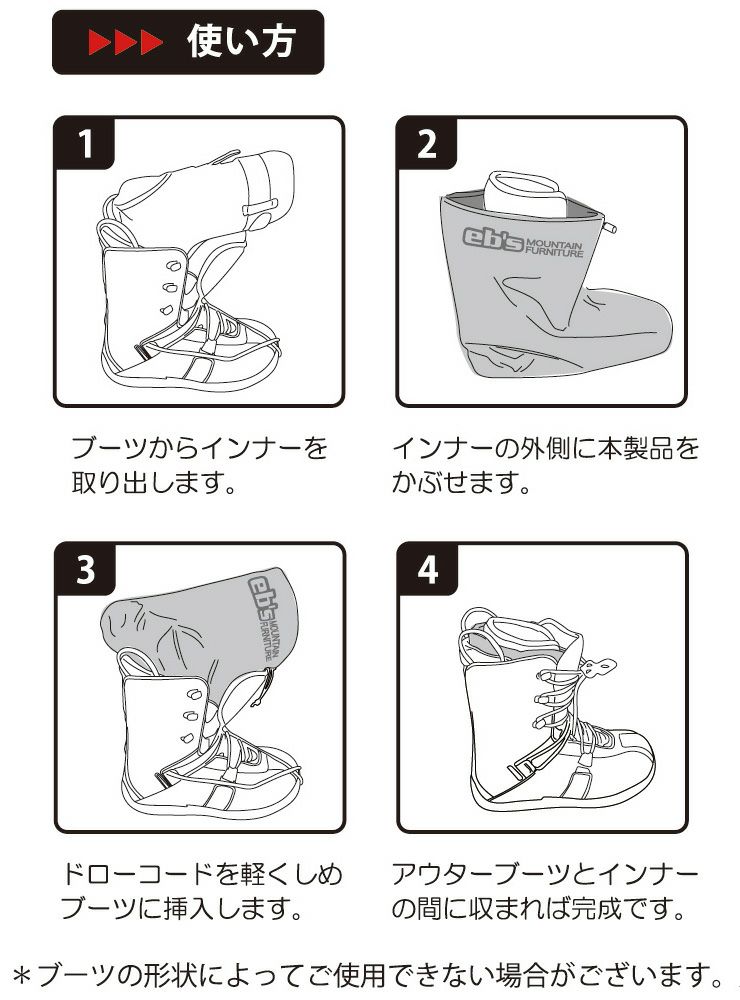 使い方

1

ブーツからインナーを取り出します。

2

eb's MOUNTAIN FURNITURE

インナーの外側に本製品をかぶせます。

3

eb's MOUNTAIN FURNITURE

ドローコードを軽くしめブーツに挿入します。

4

アウターブーツとインナーの間に収まれば完成です。

＊ブーツの形状によってご使用できない場合がございます。