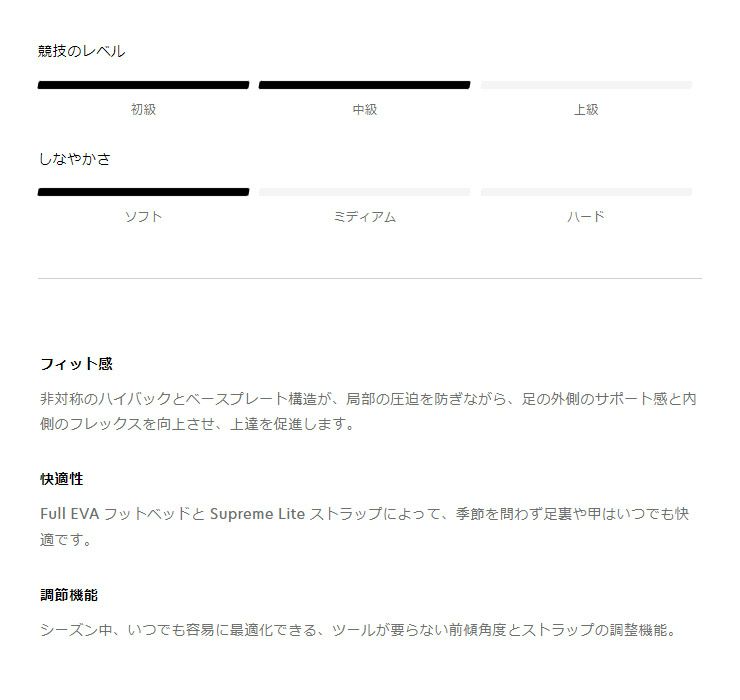 競技のレベル

初級

中級

上級

しなやかさ

ソフト

ミディアム

ハード

フィット感

非対称のハイバックとベースプレート構造が、局部の圧迫を防ぎながら、足の外側のサポート感と内側のフレックスを向上させ、上達を促進します。

快適性

Full EVA フットベッドと Supreme Lite ストラップによって、季節を問わず足裏や甲はいつでも快適です。

調節機能

シーズン中、いつでも容易に最適化できる、ツールが要らない前傾角度とストラップの調整機能。