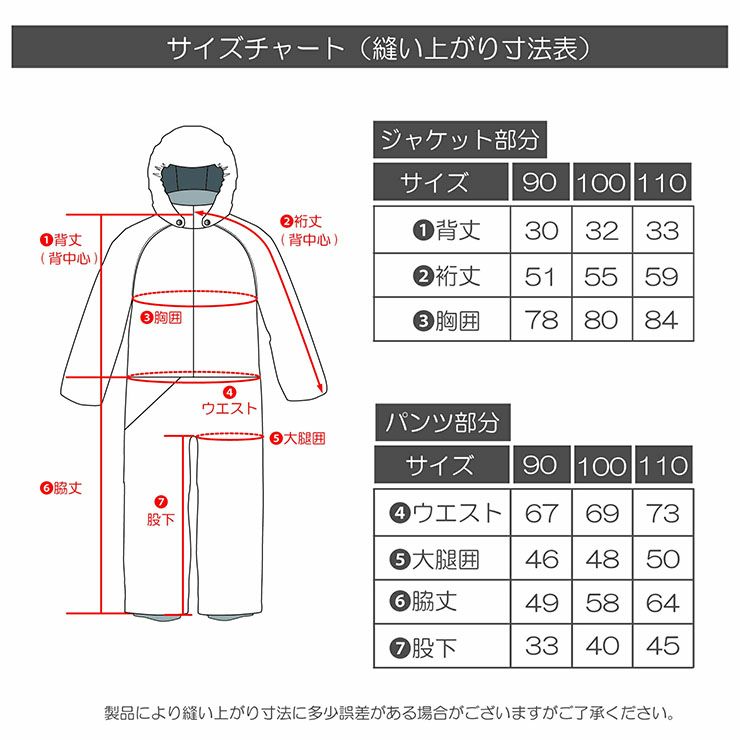 サイズチャート（縫い上がり寸法表）

❶背丈
（背中心）

❷裄丈
（背中心）

❸胸囲

❹
ウエスト

❺大腿囲

❻脇丈

❼
股下

ジャケット部分

| サイズ | 90 | 100 | 110 |
|---|---|---|---|
| ❶背丈 | 30 | 32 | 33 |
| ❷裄丈 | 51 | 55 | 59 |
| ❸胸囲 | 78 | 80 | 84 |

パンツ部分

| サイズ | 90 | 100 | 110 |
|---|---|---|---|
| ❹ウエスト | 67 | 69 | 73 |
| ❺大腿囲 | 46 | 48 | 50 |
| ❻脇丈 | 49 | 58 | 64 |
| ❼股下 | 33 | 40 | 45 |

製品により縫い上がり寸法に多少誤差がある場合がございますがご了承ください。