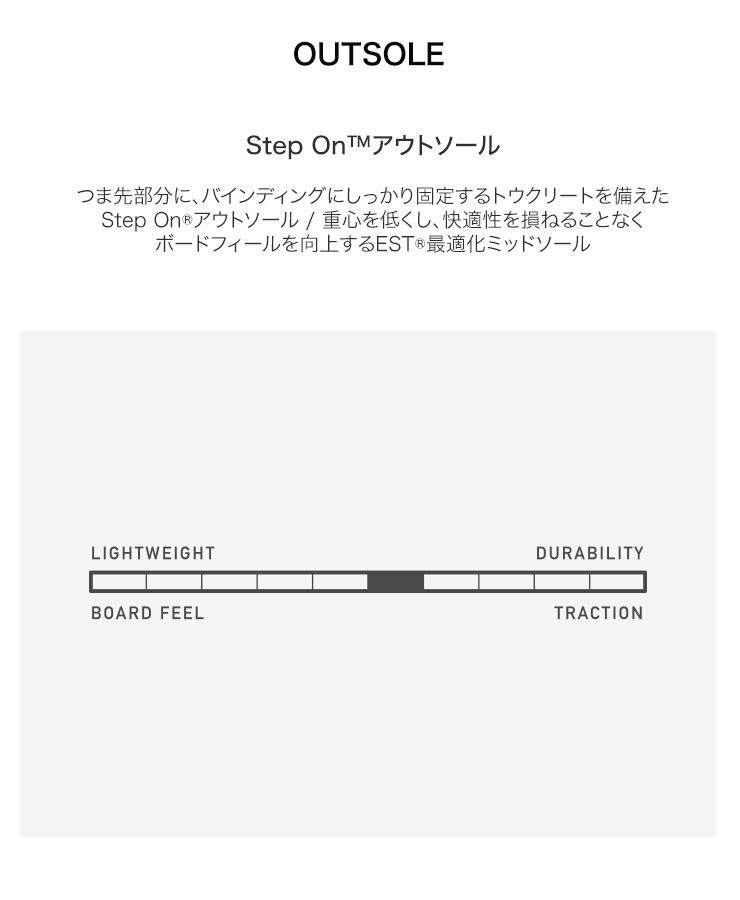 OUTSOLE

Step On™アウトソール

つま先部分に、バインディングにしっかり固定するトウクリートを備えたStep On®アウトソール / 重心を低くし、快適性を損ねることなくボードフィールを向上するEST®最適化ミッドソール

LIGHTWEIGHT
DURABILITY
BOARD FEEL
TRACTION