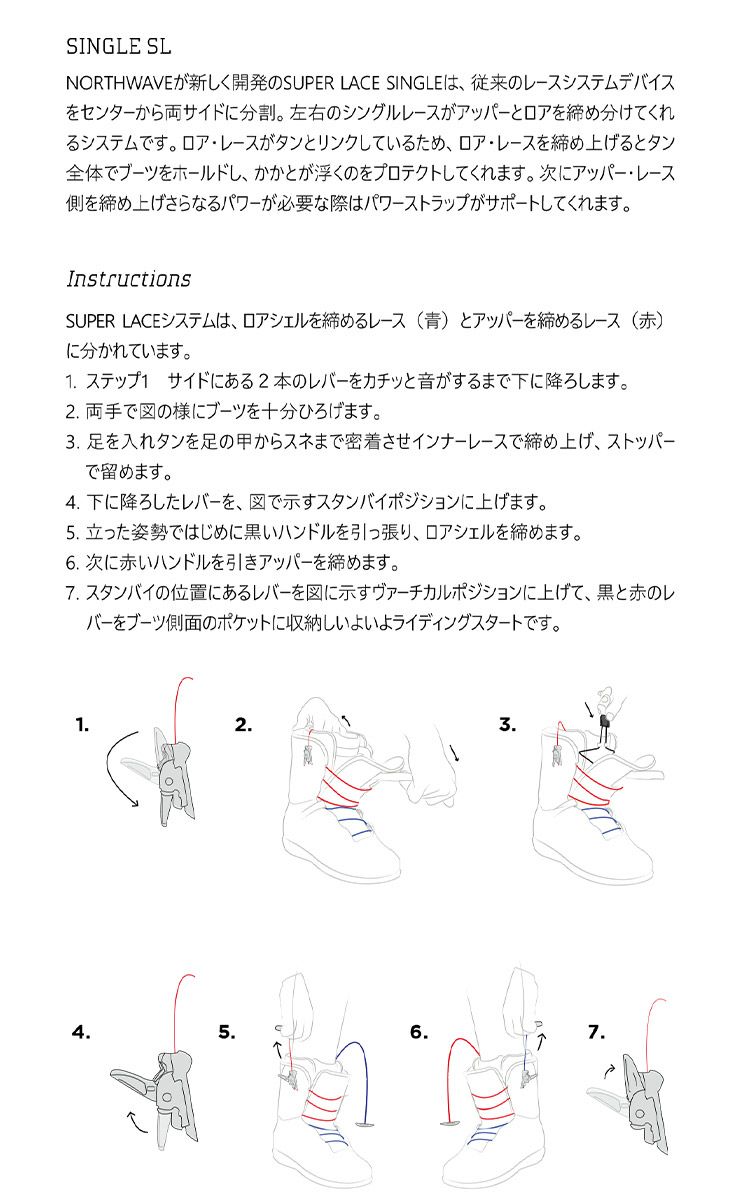 SINGLE SL

NORTHWAVEが新しく開発のSUPER LACE SINGLEは、従来のレースシステムデバイスをセンターから両サイドに分割。左右のシングルレースがアッパーとロアを締め分けてくれるシステムです。ロア・レースがタンとリンクしているため、ロア・レースを締め上げるとタン全体でブーツをホールドし、かかとが浮くのをプロテクトしてくれます。次にアッパー・レース側を締め上げさらなるパワーが必要な際はパワーストラップがサポートしてくれます。

Instructions

SUPER LACEシステムは、ロアシェルを締めるレース（青）とアッパーを締めるレース（赤）に分かれています。

1. ステップ1　サイドにある２本のレバーをカチッと音がするまで下に降ろします。
2. 両手で図の様にブーツを十分ひろげます。
3. 足を入れタンを足の甲からスネまで密着させインナーレースで締め上げ、ストッパーで留めます。
4. 下に降ろしたレバーを、図で示すスタンバイポジションに上げます。
5. 立った姿勢ではじめに黒いハンドルを引っ張り、ロアシェルを締めます。
6. 次に赤いハンドルを引きアッパーを締めます。
7. スタンバイの位置にあるレバーを図に示すヴァーチカルポジションに上げて、黒と赤のレバーをブーツ側面のポケットに収納しいよいよライディングスタートです。

1.
2.
3.
4.
5.
6.
7.